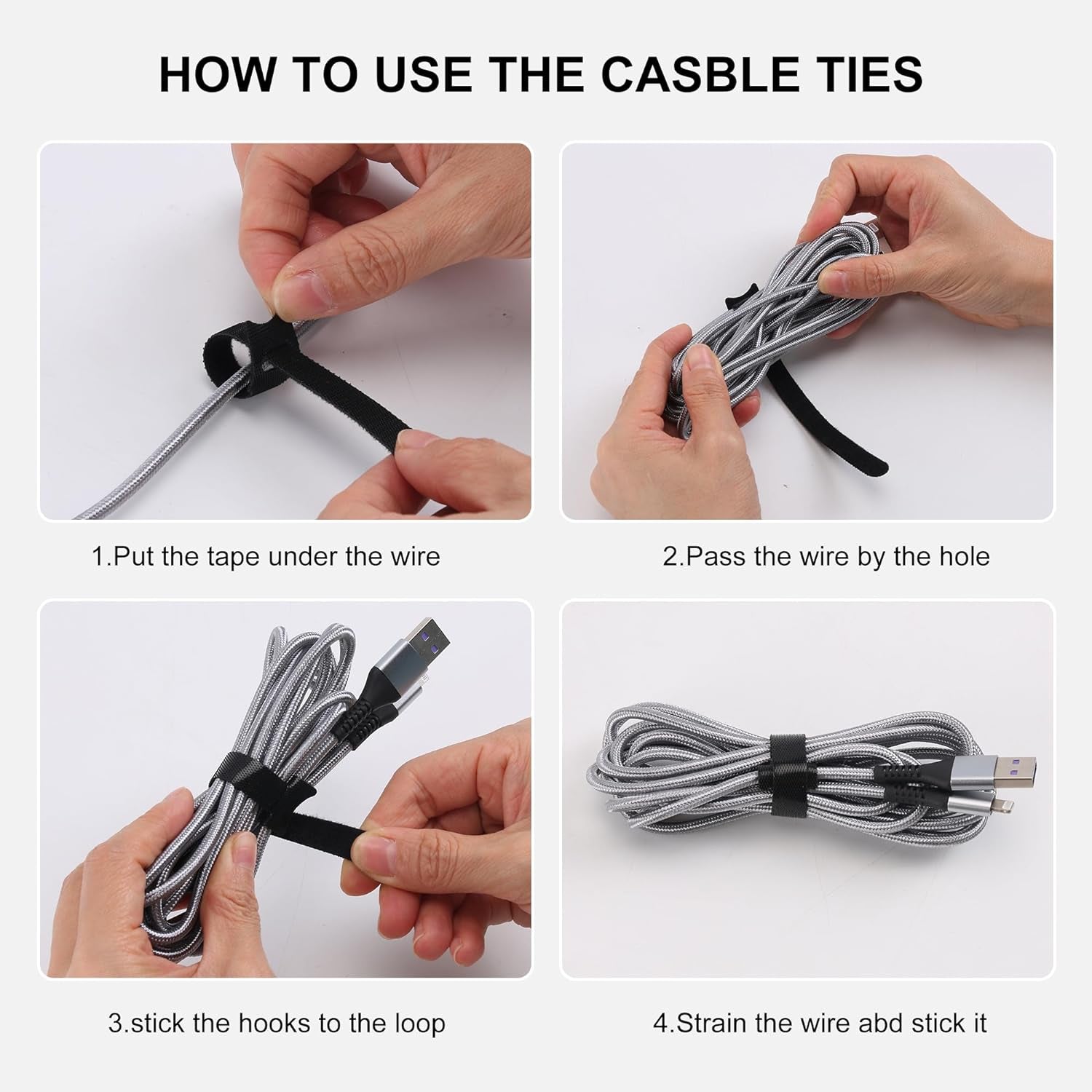 HOW TO USE THE CASBLE TIES

1.Put the tape under the wire

2.Pass the wire by the hole

3.stick the hooks to the loop

4.Strain the wire abd stick it